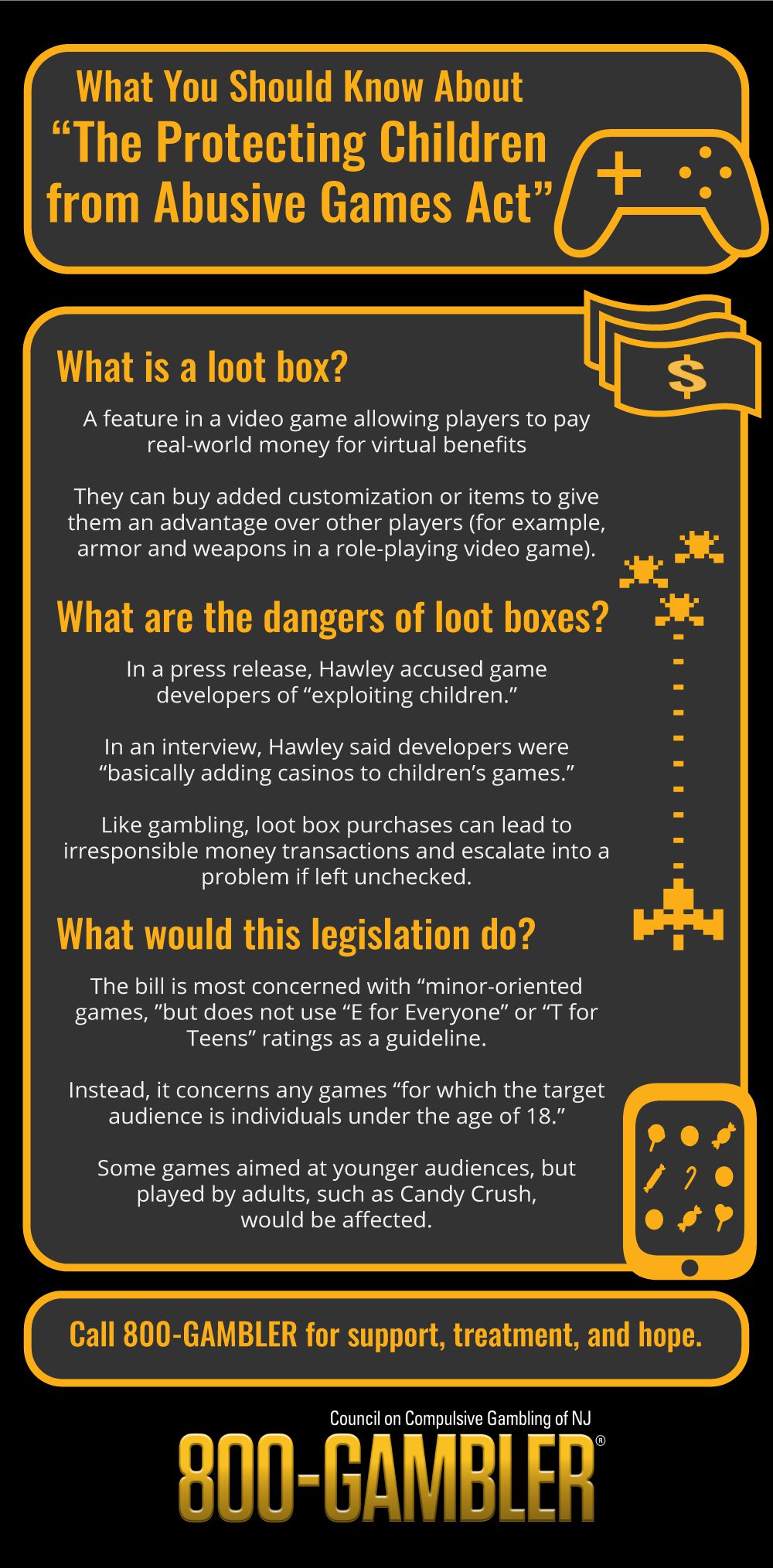 What You Should Know About
“The Protecting Children from Abusive Games Act”

$

What is a loot box?

A feature in a video game allowing players to pay real-world money for virtual benefits

They can buy added customization or items to give them an advantage over other players (for example, armor and weapons in a role-playing video game).

What are the dangers of loot boxes?

In a press release, Hawley accused game developers of “exploiting children.”

In an interview, Hawley said developers were “basically adding casinos to children’s games.”

Like gambling, loot box purchases can lead to irresponsible money transactions and escalate into a problem if left unchecked.

What would this legislation do?

The bill is most concerned with “minor-oriented games, ”but does not use “E for Everyone” or “T for Teens” ratings as a guideline.

Instead, it concerns any games “for which the target audience is individuals under the age of 18.”

Some games aimed at younger audiences, but played by adults, such as Candy Crush, would be affected.

Call 800-GAMBLER for support, treatment, and hope.

Council on Compulsive Gambling of NJ
800-GAMBLER®