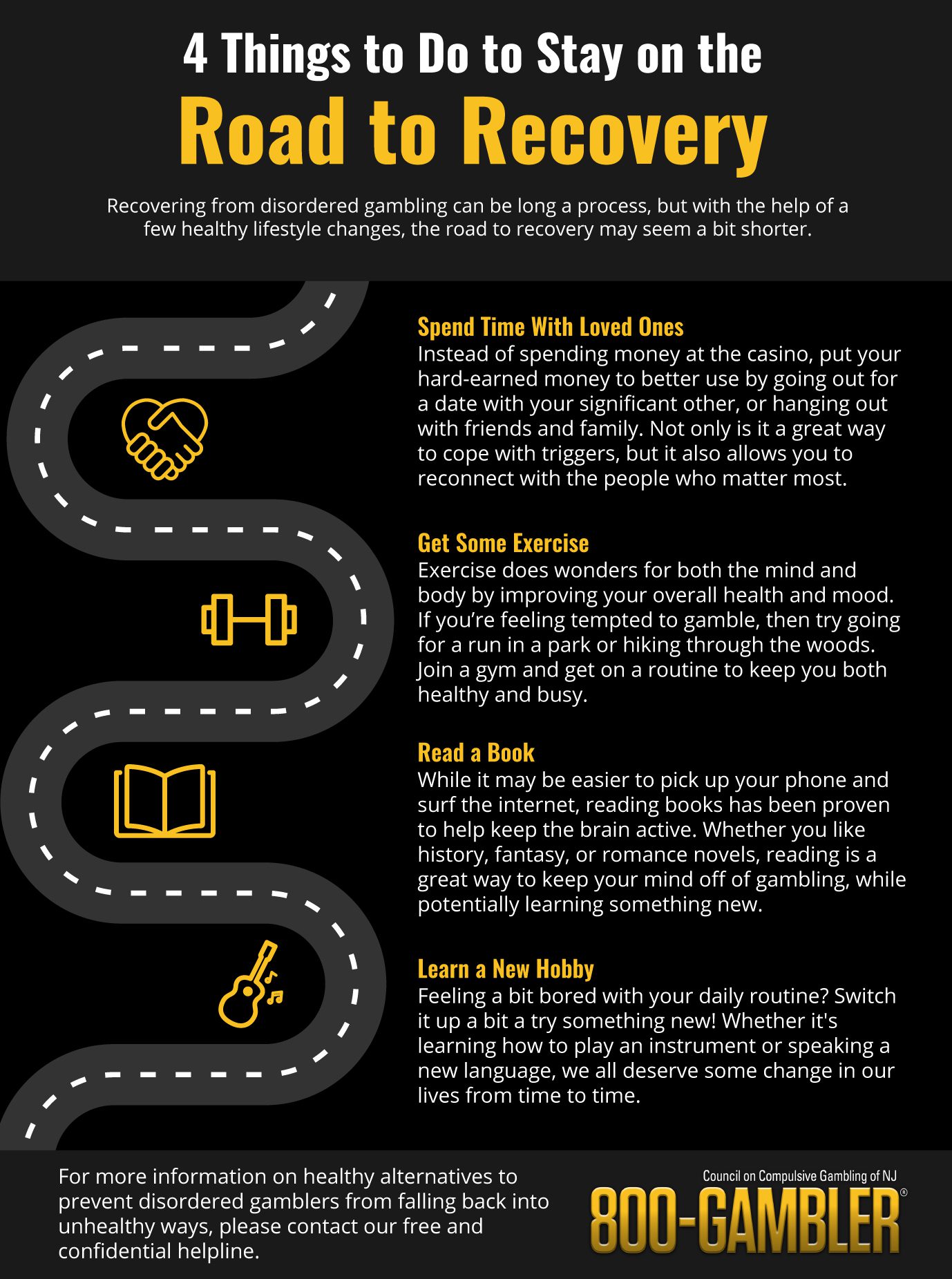 4 Things to Do to Stay on the
Road to Recovery

Recovering from disordered gambling can be long a process, but with the help of a few healthy lifestyle changes, the road to recovery may seem a bit shorter.

Spend Time With Loved Ones
Instead of spending money at the casino, put your hard-earned money to better use by going out for a date with your significant other, or hanging out with friends and family. Not only is it a great way to cope with triggers, but it also allows you to reconnect with the people who matter most.

Get Some Exercise
Exercise does wonders for both the mind and body by improving your overall health and mood. If you're feeling tempted to gamble, then try going for a run in a park or hiking through the woods. Join a gym and get on a routine to keep you both healthy and busy.

Read a Book
While it may be easier to pick up your phone and surf the internet, reading books has been proven to help keep the brain active. Whether you like history, fantasy, or romance novels, reading is a great way to keep your mind off of gambling, while potentially learning something new.

Learn a New Hobby
Feeling a bit bored with your daily routine? Switch it up a bit a try something new! Whether it's learning how to play an instrument or speaking a new language, we all deserve some change in our lives from time to time.

For more information on healthy alternatives to prevent disordered gamblers from falling back into unhealthy ways, please contact our free and confidential helpline.

Council on Compulsive Gambling of NJ
800-GAMBLER®