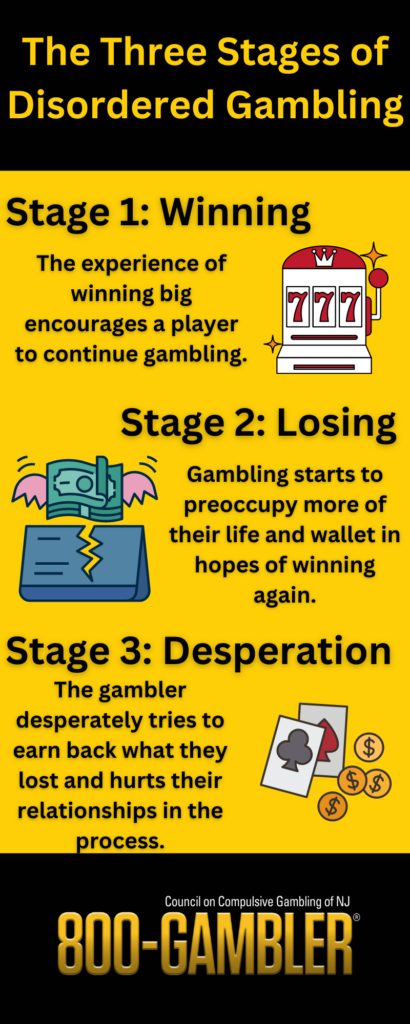 The Three Stages of Disordered Gambling

Stage 1: Winning

The experience of winning big encourages a player to continue gambling.

777

Stage 2: Losing

Gambling starts to preoccupy more of their life and wallet in hopes of winning again.

Stage 3: Desperation

The gambler desperately tries to earn back what they lost and hurts their relationships in the process.

$ $ $ $

Council on Compulsive Gambling of NJ
800-GAMBLER®